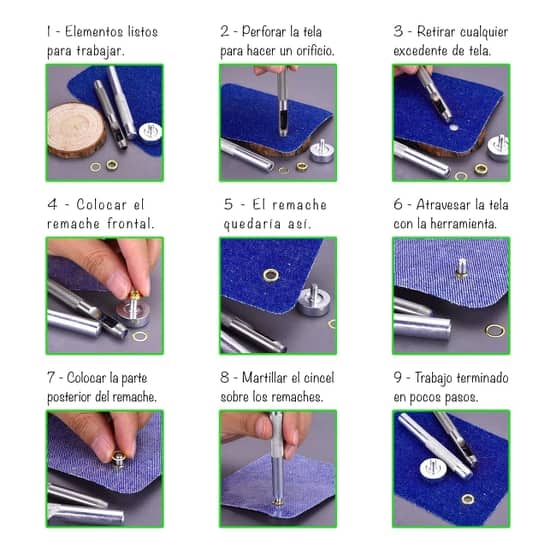 1 - Elementos listos para trabajar.

2 - Perforar la tela para hacer un orificio.

3 - Retirar cualquier excedente de tela.

4 - Colocar el remache frontal.

5 - El remache quedaría así.

6 - Atravesar la tela con la herramienta.

7 - Colocar la parte posterior del remache.

8 - Martillar el cincel sobre los remaches.

9 - Trabajo terminado en pocos pasos.